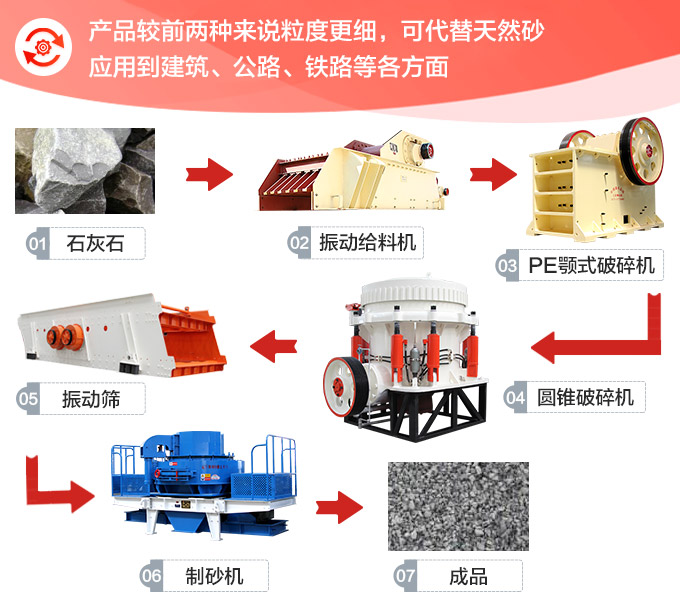 产品较前两种来说粒度更细，可代替天然砂
应用到建筑、公路、铁路等各方面

01 石灰石

02 振动给料机

03 PE颚式破碎机

04 圆锥破碎机

05 振动筛

06 制砂机

07 成品