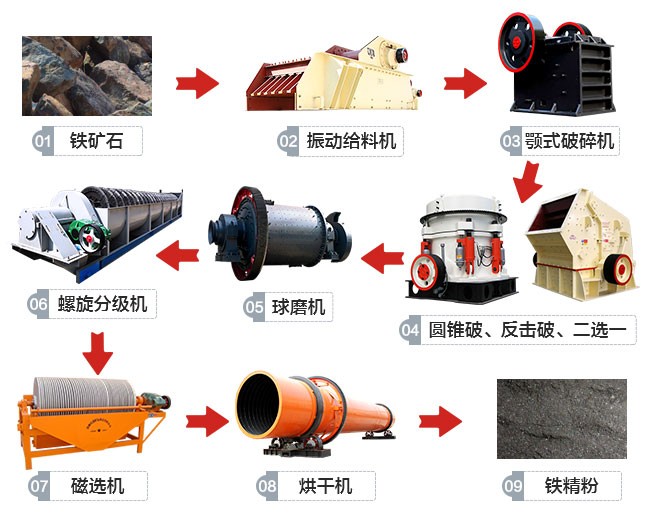 01 铁矿石

02 振动给料机

03 颚式破碎机

04 圆锥破、反击破、二选一

05 球磨机

06 螺旋分级机

07 磁选机

08 烘干机

09 铁精粉